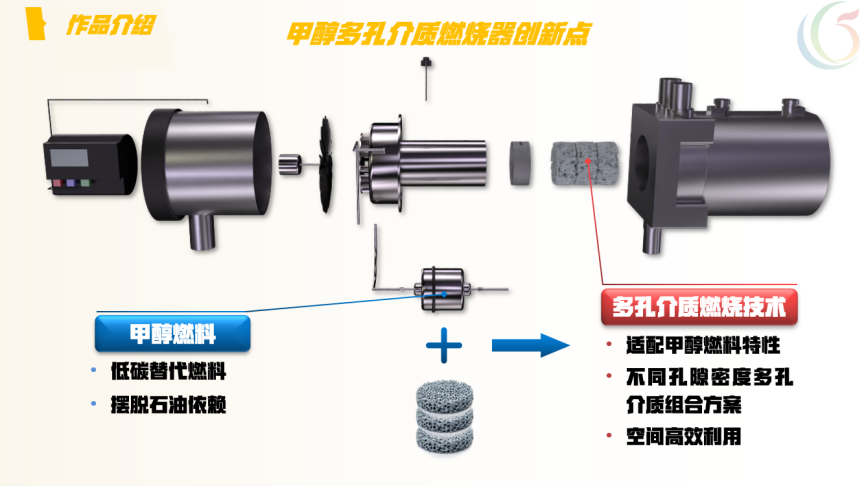 作品介绍

甲醇多孔介质燃烧器创新点

甲醇燃料

• 低碳替代燃料
• 摆脱石油依赖

多孔介质燃烧技术

• 适配甲醇燃料特性
• 不同孔隙密度多孔介质组合方案
• 空间高效利用