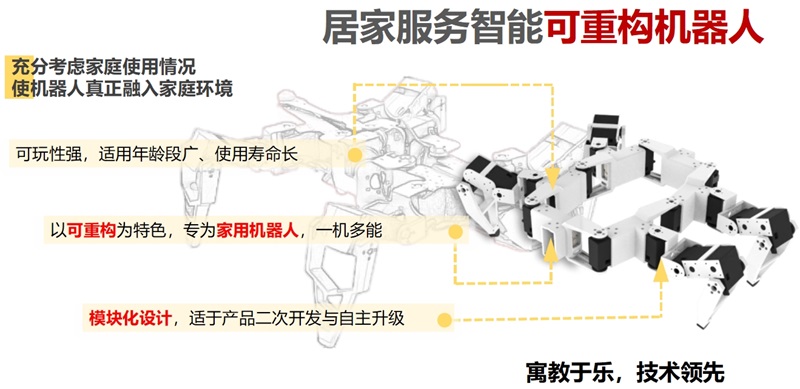 居家服务智能可重构机器人

充分考虑家庭使用情况
使机器人真正融入家庭环境

可玩性强，适用年龄段广、使用寿命长

以可重构为特色，专为家用机器人，一机多能

模块化设计，适于产品二次开发与自主升级

寓教于乐，技术领先